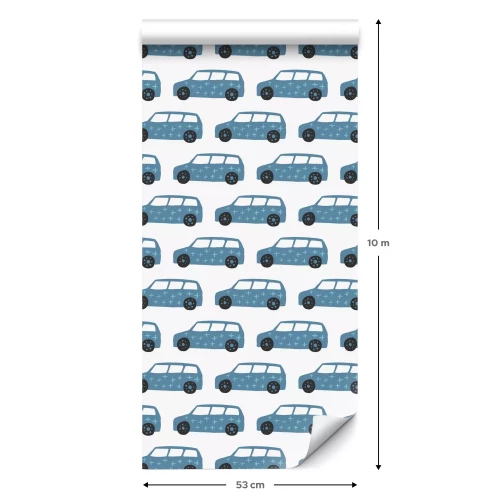 10 m

53 cm