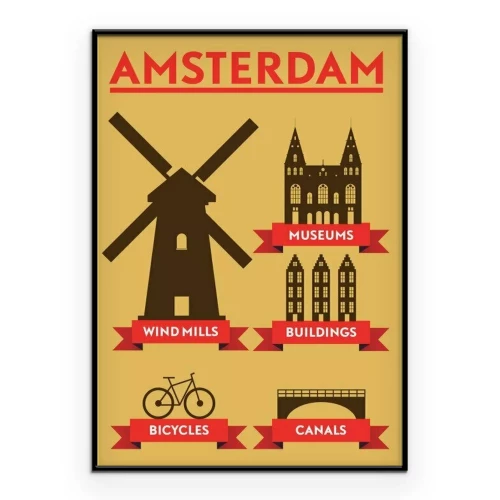 AMSTERDAM

MUSEUMS

WIND MILLS

BUILDINGS

BICYCLES

CANALS